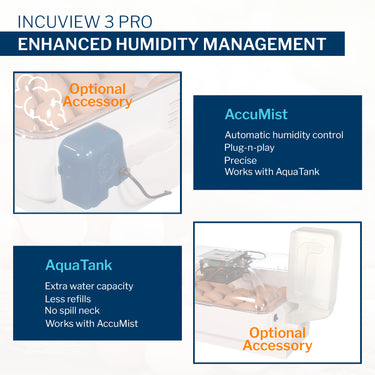 INCUVIEW 3 PRO
ENHANCED HUMIDITY MANAGEMENT

Optional Accessory

AccuMist
Automatic humidity control
Plug-n-play
Precise
Works with AquaTank

AquaTank
Extra water capacity
Less refills
No spill neck
Works with AccuMist

Optional Accessory